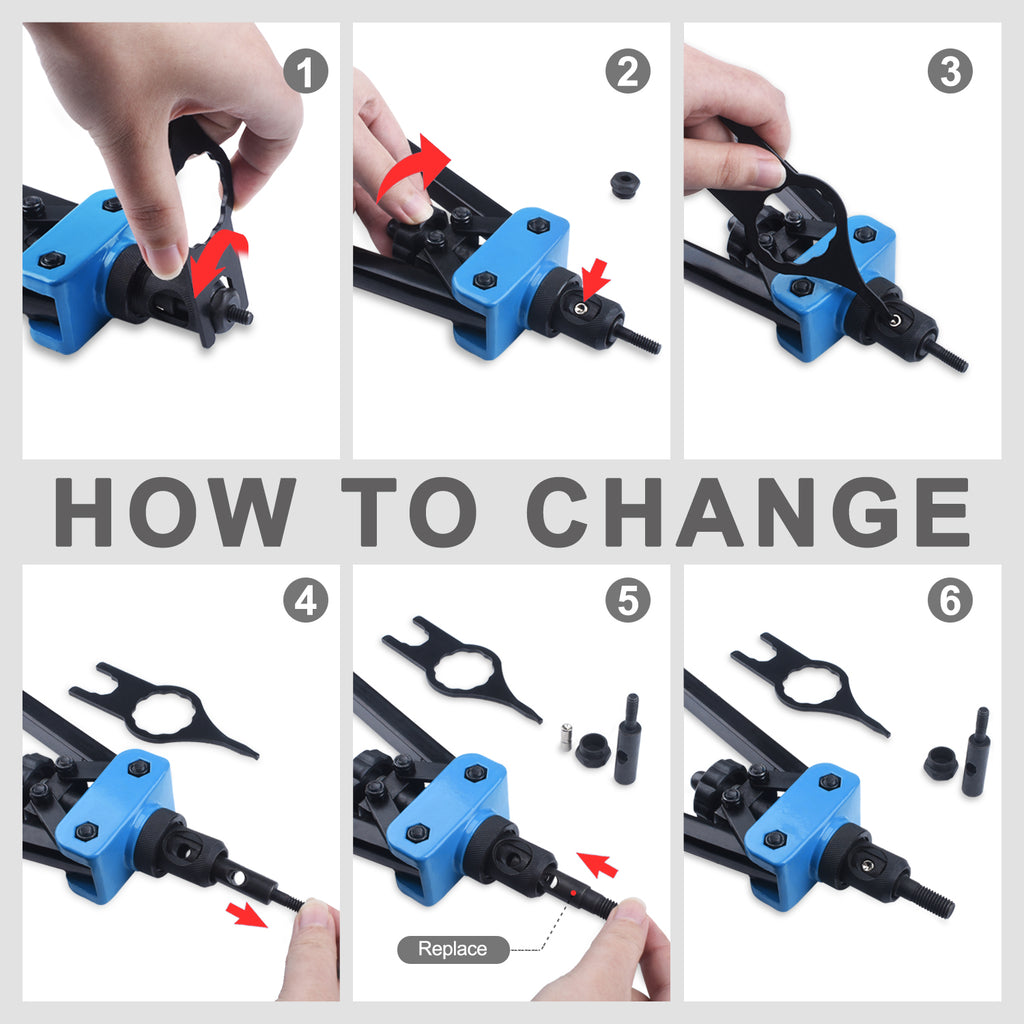 1

2

3

HOW TO CHANGE

4

5

Replace

6